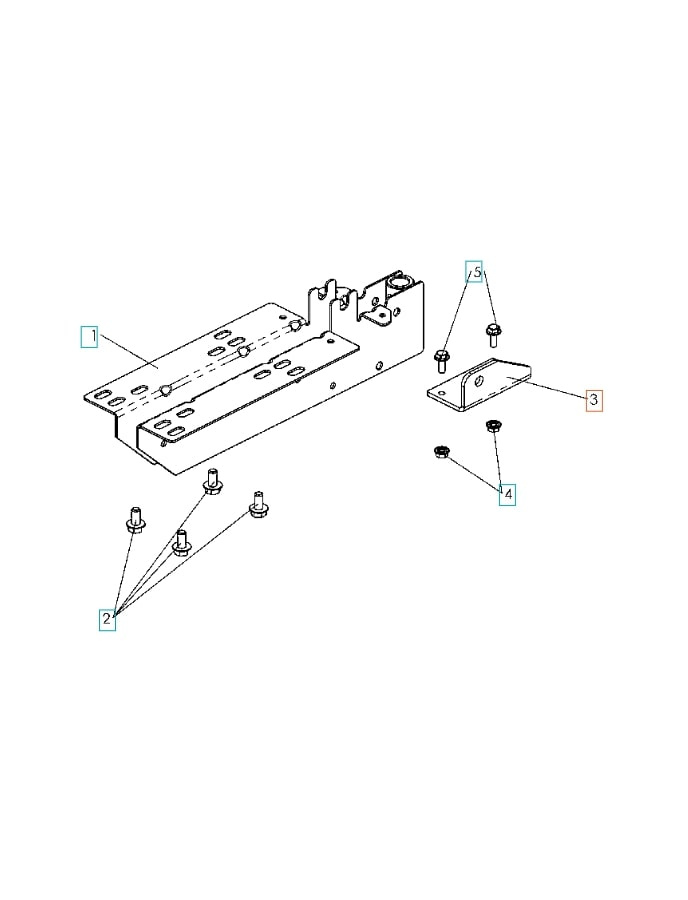 1
5
3
4
2