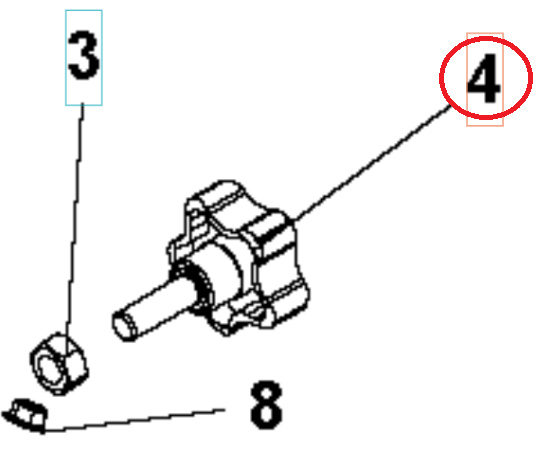 3
4
8