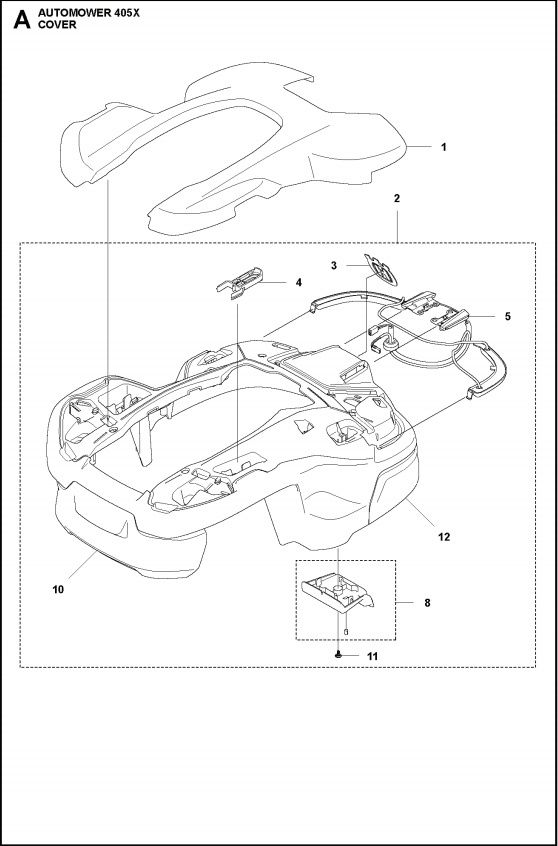 A AUTOMOWER 405X
COVER

1
2
3
4
5
12
10
8
11